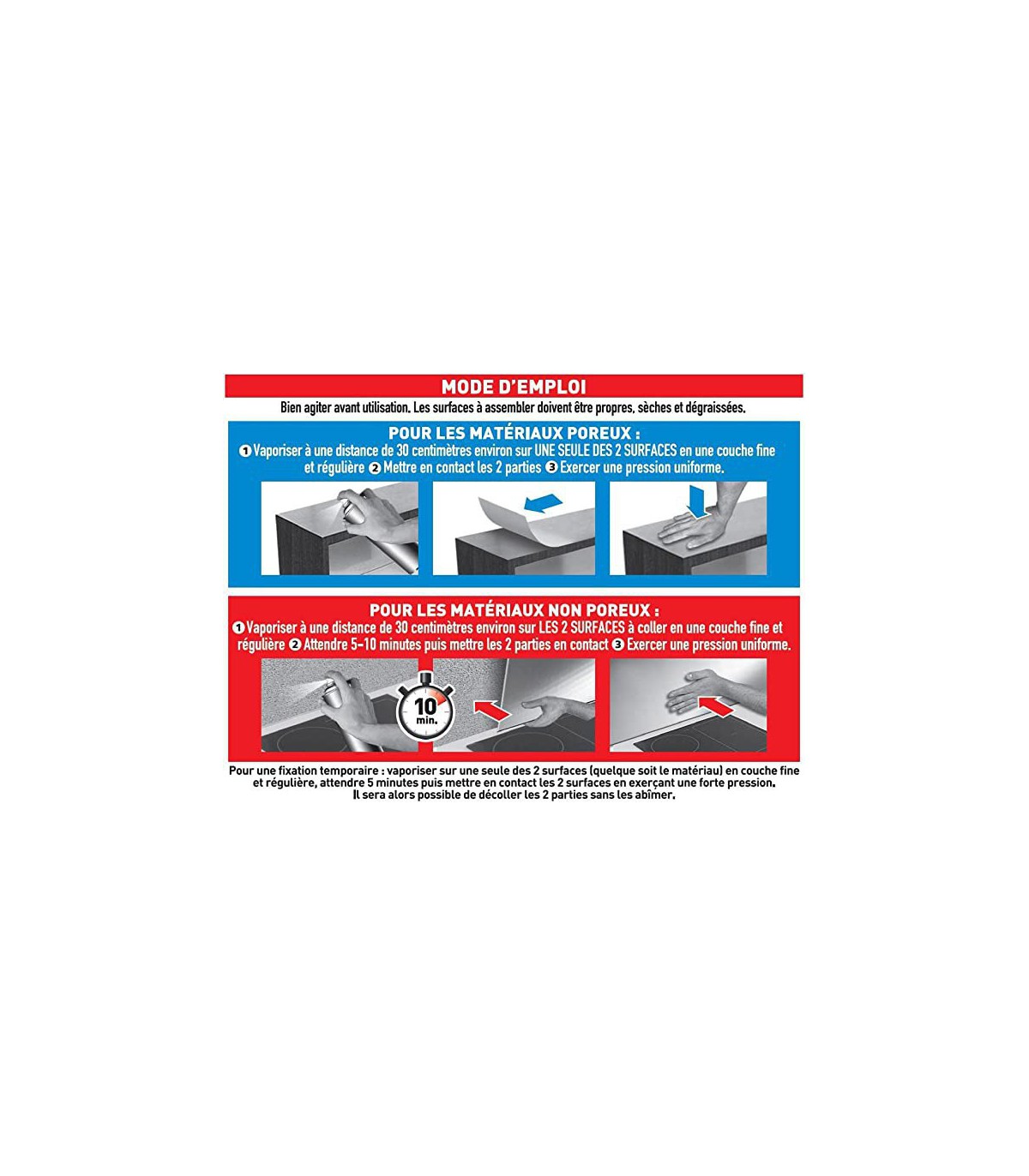 MODE D'EMPLOI

Bien agiter avant utilisation. Les surfaces à assembler doivent être propres, sèches et dégraissées.

POUR LES MATÉRIAUX POREUX :

1 Vaporiser à une distance de 30 centimètres environ sur UNE SEULE DES 2 SURFACES en une couche fine et régulière 2 Mettre en contact les 2 parties 3 Exercer une pression uniforme.

POUR LES MATÉRIAUX NON POREUX :

1 Vaporiser à une distance de 30 centimètres environ sur LES 2 SURFACES à coller en une couche fine et régulière 2 Attendre 5-10 minutes puis mettre les 2 parties en contact 3 Exercer une pression uniforme.

10 min.

Pour une fixation temporaire : vaporiser sur une seule des 2 surfaces (quelque soit le matériau) en couche fine et régulière, attendre 5 minutes puis mettre en contact les 2 surfaces en exerçant une forte pression. Il sera alors possible de décoller les 2 parties sans les abîmer.