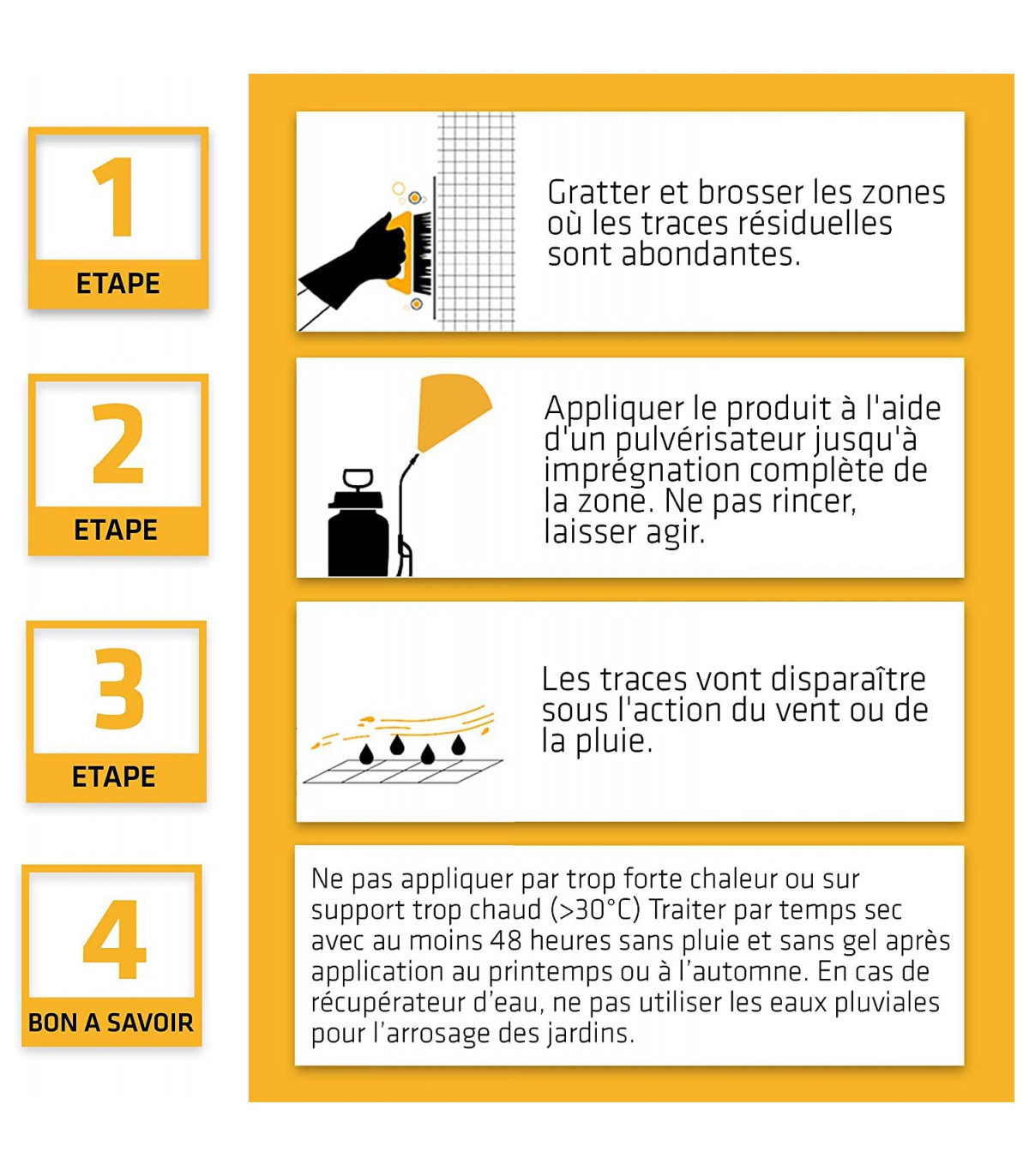 1
ETAPE

Gratter et brosser les zones où les traces résiduelles sont abondantes.

2
ETAPE

Appliquer le produit à l'aide d'un pulvérisateur jusqu'à imprégnation complète de la zone. Ne pas rincer, laisser agir.

3
ETAPE

Les traces vont disparaître sous l'action du vent ou de la pluie.

4
BON A SAVOIR

Ne pas appliquer par trop forte chaleur ou sur support trop chaud (>30°C) Traiter par temps sec avec au moins 48 heures sans pluie et sans gel après application au printemps ou à l'automne. En cas de récupérateur d'eau, ne pas utiliser les eaux pluviales pour l'arrosage des jardins.