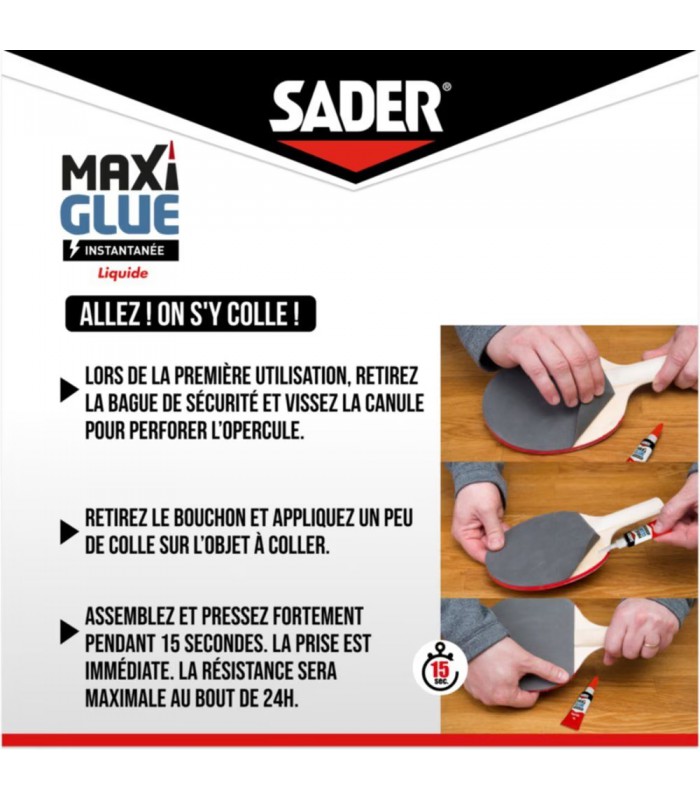 SADER®

MAXI GLUE
INSTANTANÉE
Liquide

ALLEZ ! ON S'Y COLLE !

LORS DE LA PREMIÈRE UTILISATION, RETIREZ LA BAGUE DE SÉCURITÉ ET VISSEZ LA CANULE POUR PERFORER L'OPERCULE.

RETIREZ LE BOUCHON ET APPLIQUEZ UN PEU DE COLLE SUR L'OBJET À COLLER.

ASSEMBLEZ ET PRESSEZ FORTEMENT PENDANT 15 SECONDES. LA PRISE EST IMMÉDIATE. LA RÉSISTANCE SERA MAXIMALE AU BOUT DE 24H.

15 SEC.