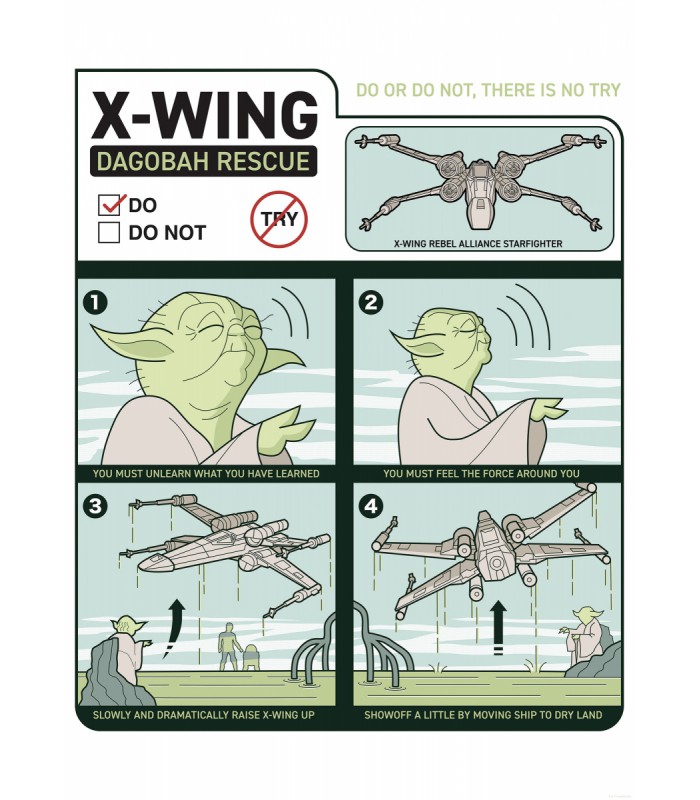 X-WING
DAGOBAH RESCUE

DO
DO NOT

TRY

DO OR DO NOT, THERE IS NO TRY

X-WING REBEL ALLIANCE STARFIGHTER

1
YOU MUST UNLEARN WHAT YOU HAVE LEARNED

2
YOU MUST FEEL THE FORCE AROUND YOU

3
SLOWLY AND DRAMATICALLY RAISE X-WING UP

4
SHOWOFF A LITTLE BY MOVING SHIP TO DRY LAND