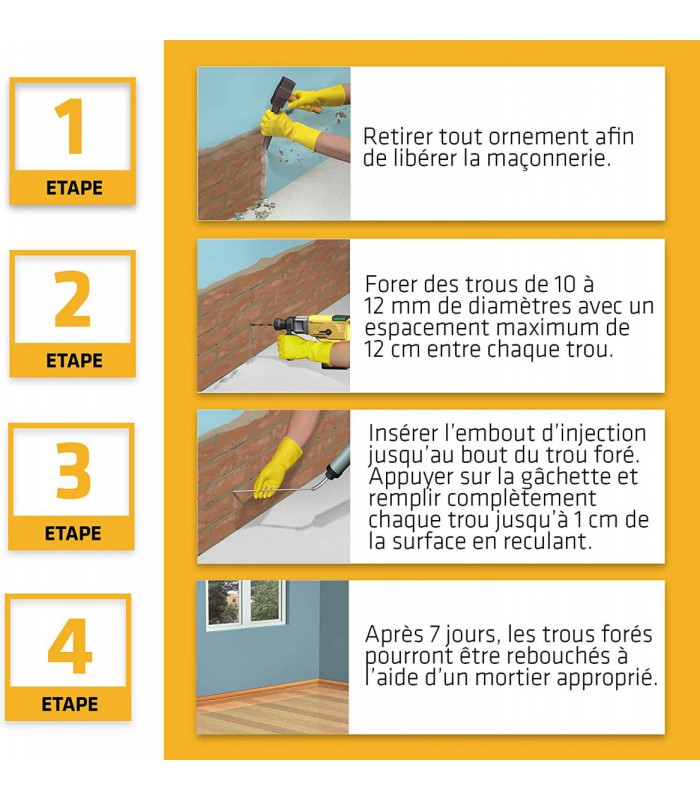 1
ETAPE

Retirer tout ornement afin de libérer la maçonnerie.

2
ETAPE

Forer des trous de 10 à 12 mm de diamètres avec un espacement maximum de 12 cm entre chaque trou.

3
ETAPE

Insérer l'embout d'injection jusqu'au bout du trou foré. Appuyer sur la gâchette et remplir complètement chaque trou jusqu'à 1 cm de la surface en reculant.

4
ETAPE

Après 7 jours, les trous forés pourront être rebouchés à l'aide d'un mortier approprié.