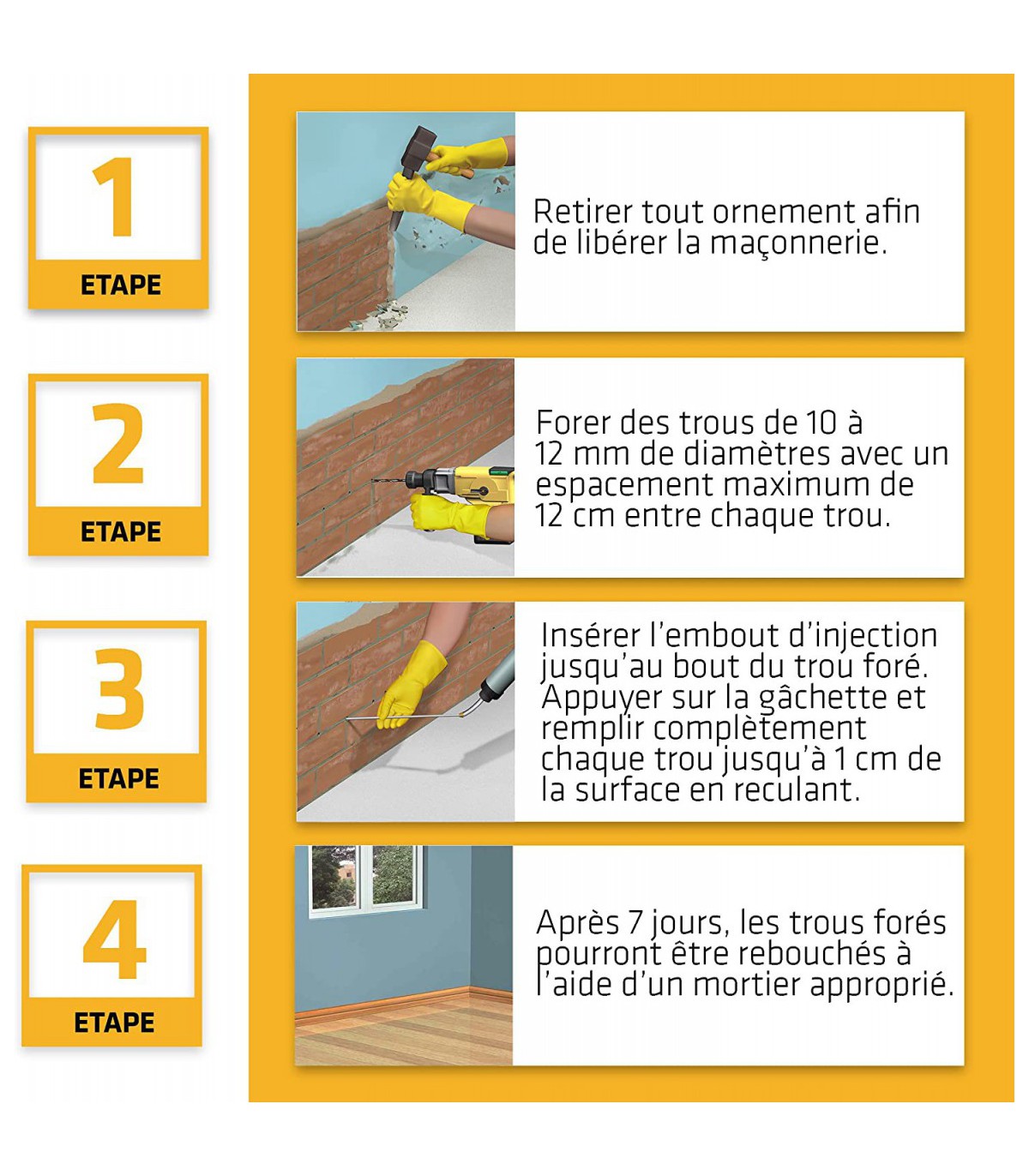 1
ETAPE

Retirer tout ornement afin de libérer la maçonnerie.

2
ETAPE

Forer des trous de 10 à 12 mm de diamètres avec un espacement maximum de 12 cm entre chaque trou.

3
ETAPE

Insérer l'embout d'injection jusqu'au bout du trou foré. Appuyer sur la gâchette et remplir complètement chaque trou jusqu'à 1 cm de la surface en reculant.

4
ETAPE

Après 7 jours, les trous forés pourront être rebouchés à l'aide d'un mortier approprié.