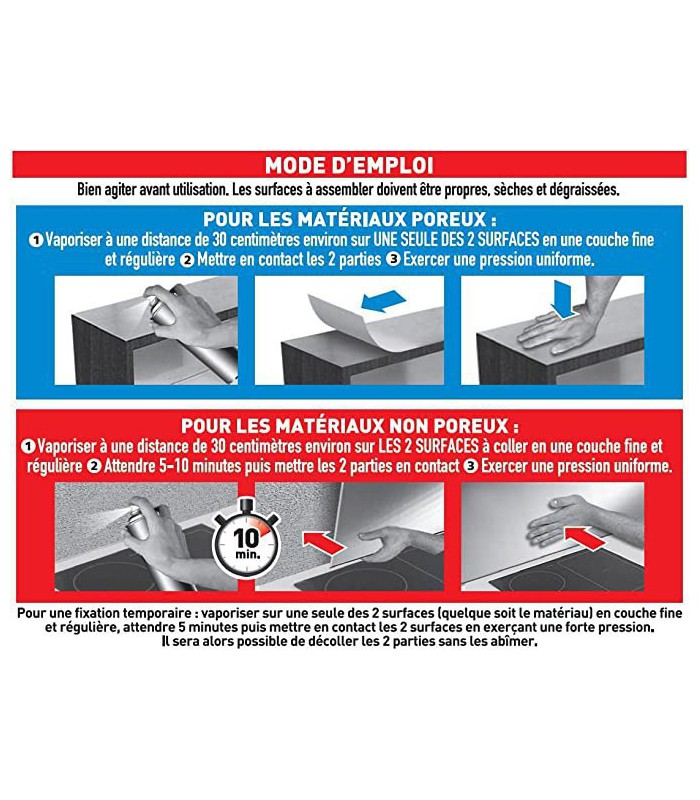 MODE D'EMPLOI

Bien agiter avant utilisation. Les surfaces à assembler doivent être propres, sèches et dégraissées.

POUR LES MATÉRIAUX POREUX :

1 Vaporiser à une distance de 30 centimètres environ sur UNE SEULE DES 2 SURFACES en une couche fine et régulière 2 Mettre en contact les 2 parties 3 Exercer une pression uniforme.

POUR LES MATÉRIAUX NON POREUX :

1 Vaporiser à une distance de 30 centimètres environ sur LES 2 SURFACES à coller en une couche fine et régulière 2 Attendre 5-10 minutes puis mettre les 2 parties en contact 3 Exercer une pression uniforme.

10 min.

Pour une fixation temporaire : vaporiser sur une seule des 2 surfaces (quelque soit le matériau) en couche fine et régulière, attendre 5 minutes puis mettre en contact les 2 surfaces en exerçant une forte pression. Il sera alors possible de décoller les 2 parties sans les abîmer.