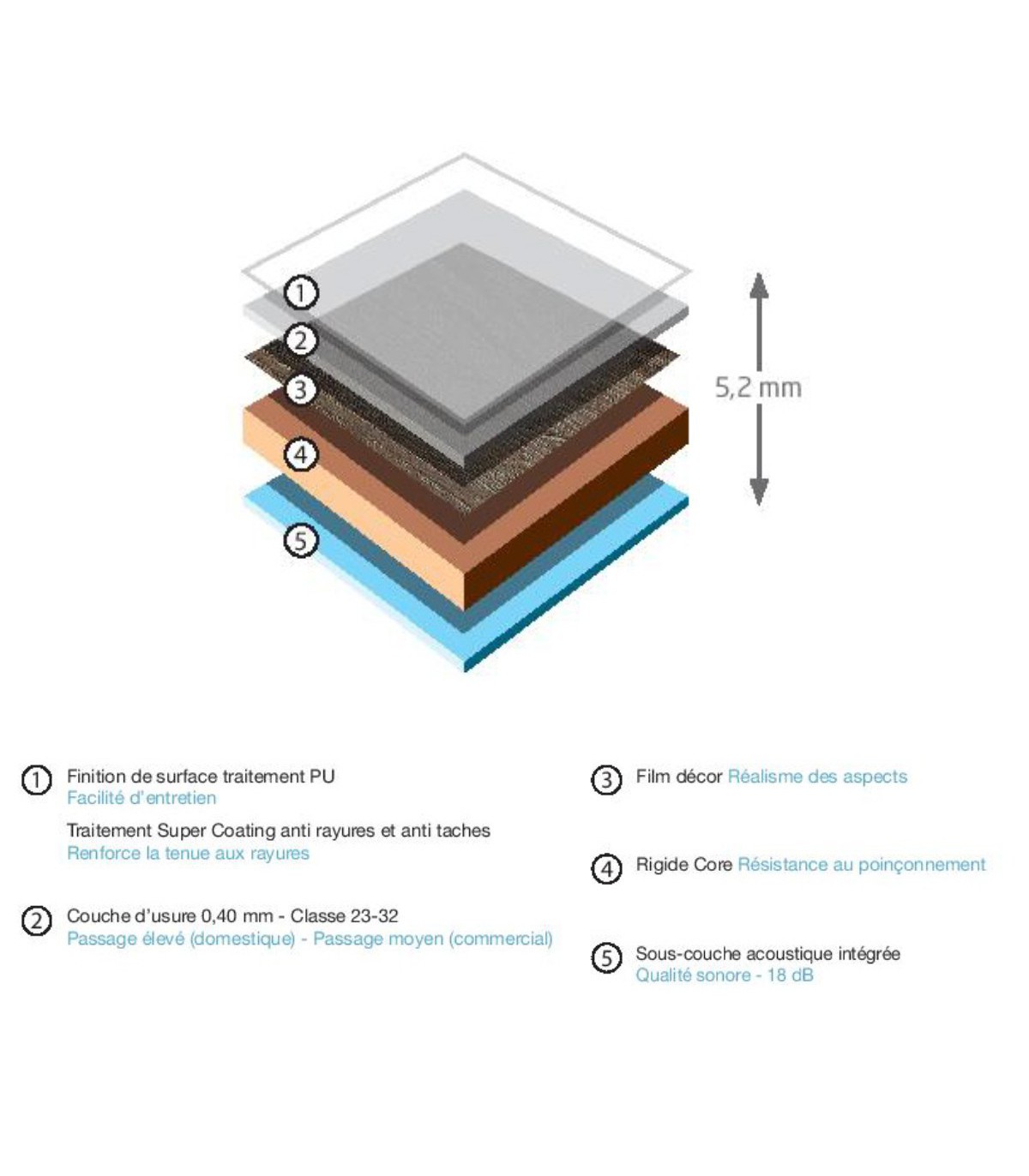 1
2
3
4
5

5,2 mm

1 Finition de surface traitement PU
Facilité d'entretien

Traitement Super Coating anti rayures et anti taches
Renforce la tenue aux rayures

2 Couche d'usure 0,40 mm - Classe 23-32
Passage élevé (domestique) - Passage moyen (commercial)

3 Film décor Réalisme des aspects

4 Rigide Core Résistance au poinçonnement

5 Sous-couche acoustique intégrée
Qualité sonore - 18 dB