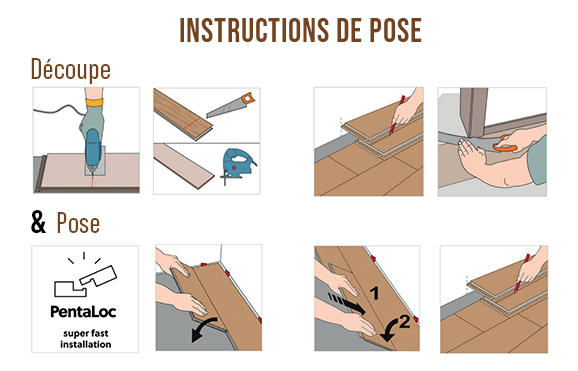 INSTRUCTIONS DE POSE

Découpe

& Pose

PentaLoc
super fast installation

1

2