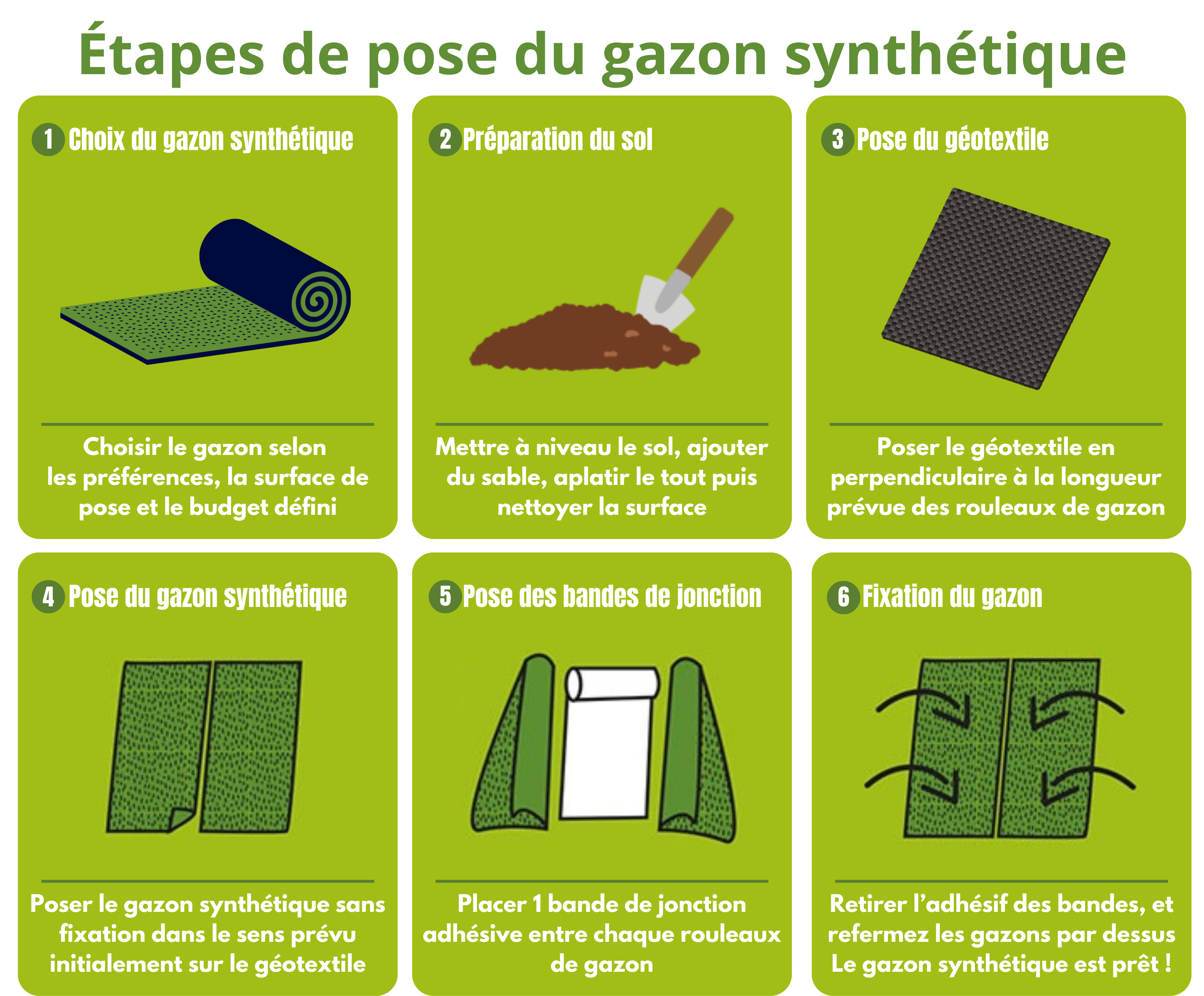 Étapes de pose du gazon synthétique

1 Choix du gazon synthétique

Choisir le gazon selon les préférences, la surface de pose et le budget défini

2 Préparation du sol

Mettre à niveau le sol, ajouter du sable, aplatir le tout puis nettoyer la surface

3 Pose du géotextile

Poser le géotextile en perpendiculaire à la longueur prévue des rouleaux de gazon

4 Pose du gazon synthétique

Poser le gazon synthétique sans fixation dans le sens prévu initialement sur le géotextile

5 Pose des bandes de jonction

Placer 1 bande de jonction adhésive entre chaque rouleaux de gazon

6 Fixation du gazon

Retirer l'adhésif des bandes, et refermez les gazons par dessus Le gazon synthétique est prêt !