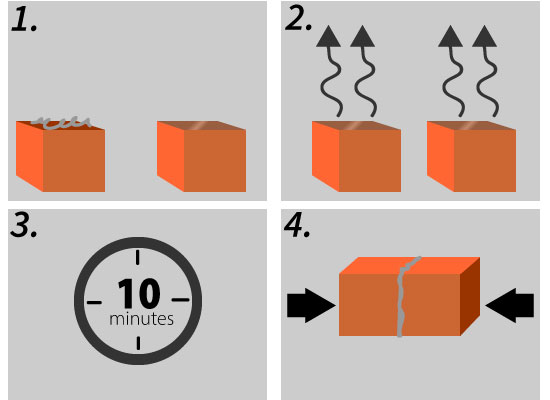 1.

2.

3.

10
minutes

4.