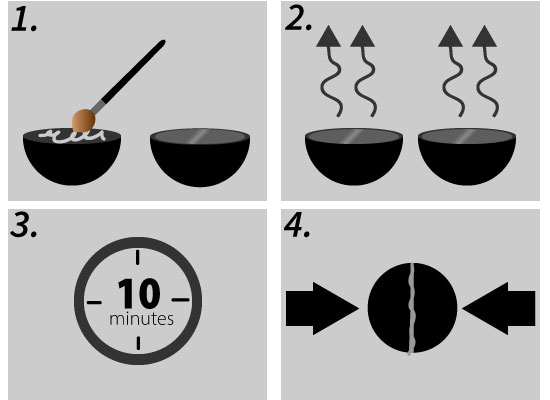 1.

2.

3.

10
minutes

4.