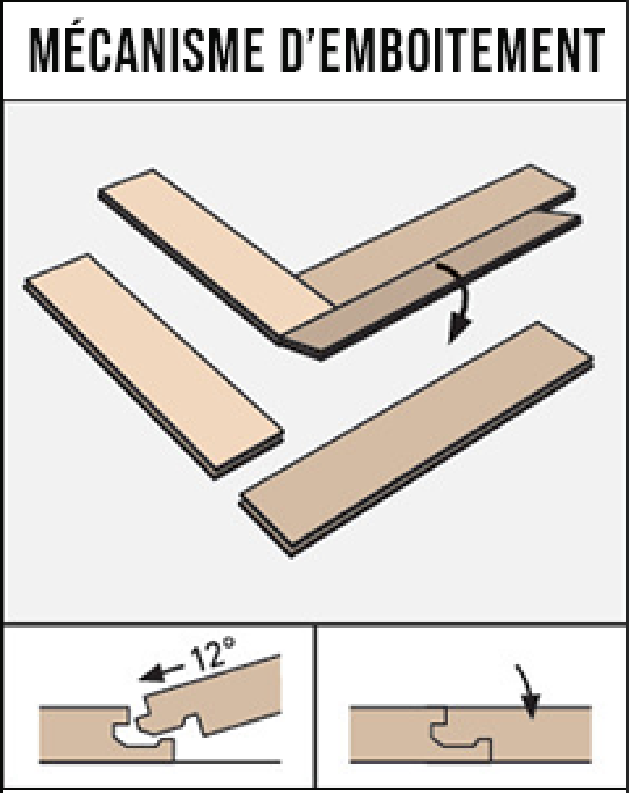 MÉCANISME D'EMBOITEMENT

12°